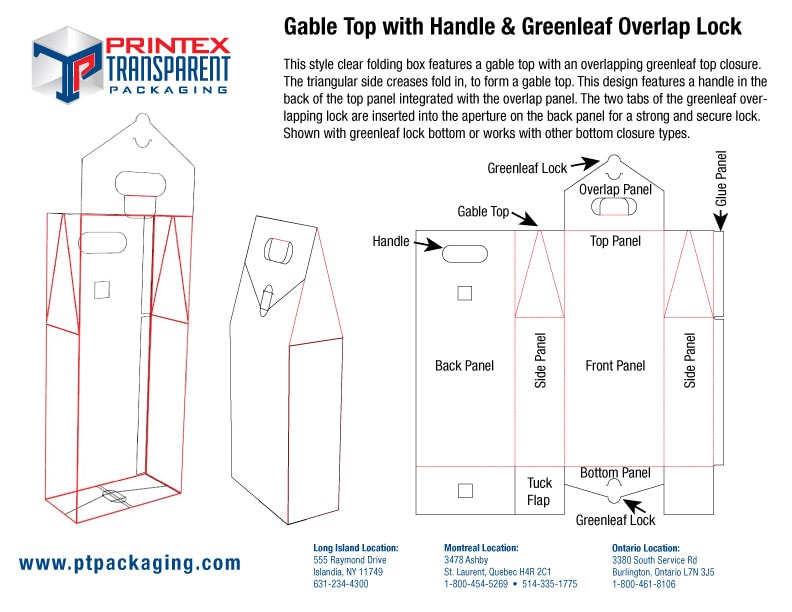 PRINTEX TRANSPARENT PACKAGING

Gable Top with Handle & Greenleaf Overlap Lock

This style clear folding box features a gable top with an overlapping greenleaf top closure. The triangular side creases fold in, to form a gable top. This design features a handle in the back of the top panel integrated with the overlap panel. The two tabs of the greenleaf overlapping lock are inserted into the aperture on the back panel for a strong and secure lock. Shown with greenleaf lock bottom or works with other bottom closure types.

Greenleaf Lock
Overlap Panel
Glue Panel
Gable Top
Handle
Top Panel
Back Panel
Side Panel
Front Panel
Side Panel
Tuck Flap
Bottom Panel
Greenleaf Lock

www.ptpackaging.com

Long Island Location:
555 Raymond Drive
Islandia, NY 11749
631-234-4300

Montreal Location:
3478 Ashby
St. Laurent, Quebec H4R 2C1
1-800-454-5269 • 514-335-1775

Ontario Location:
3380 South Service Rd
Burlington, Ontario L7N 3J5
1-800-461-8106